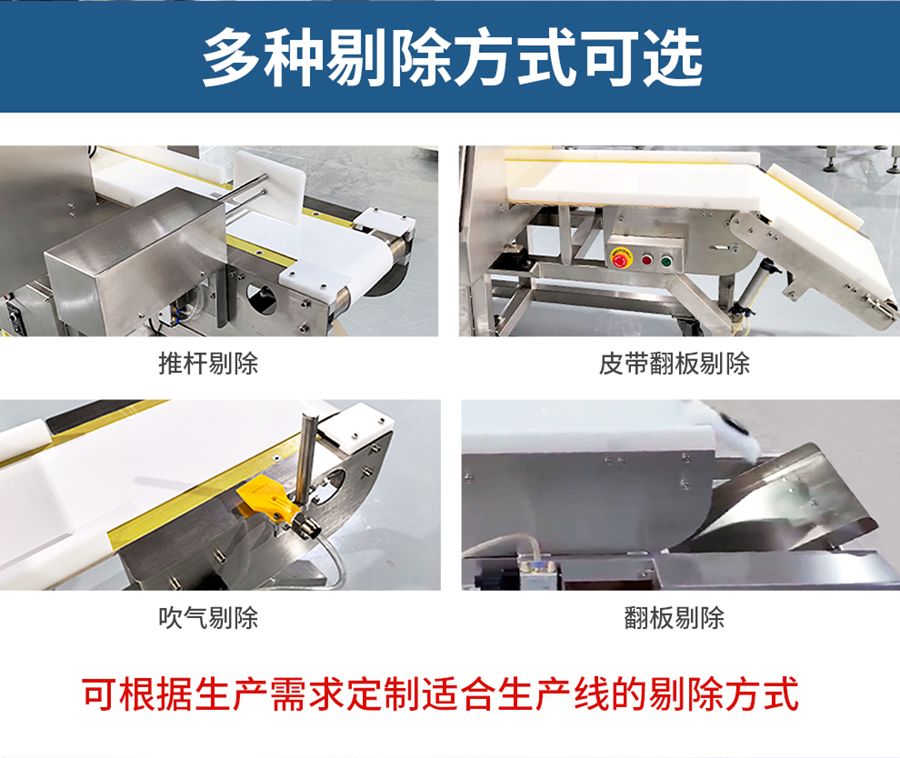 多种剔除方式可选

推杆剔除

皮带翻板剔除

吹气剔除

翻板剔除

可根据生产需求定制适合生产线的剔除方式